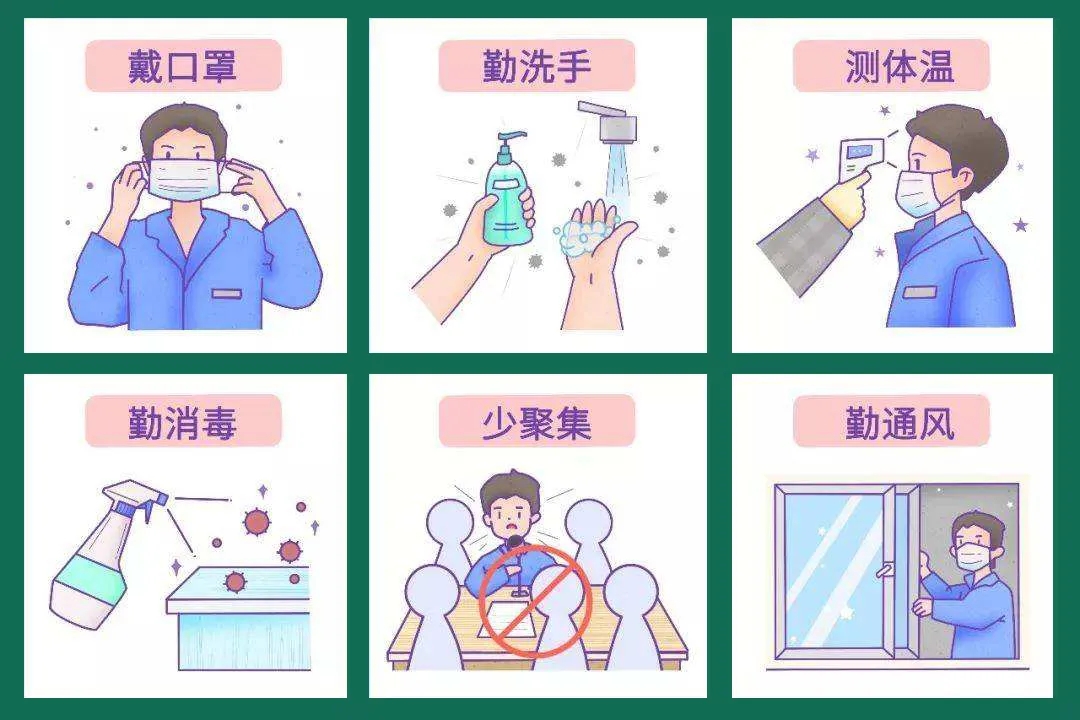 戴口罩

勤洗手

测体温

勤消毒

少聚集

勤通风